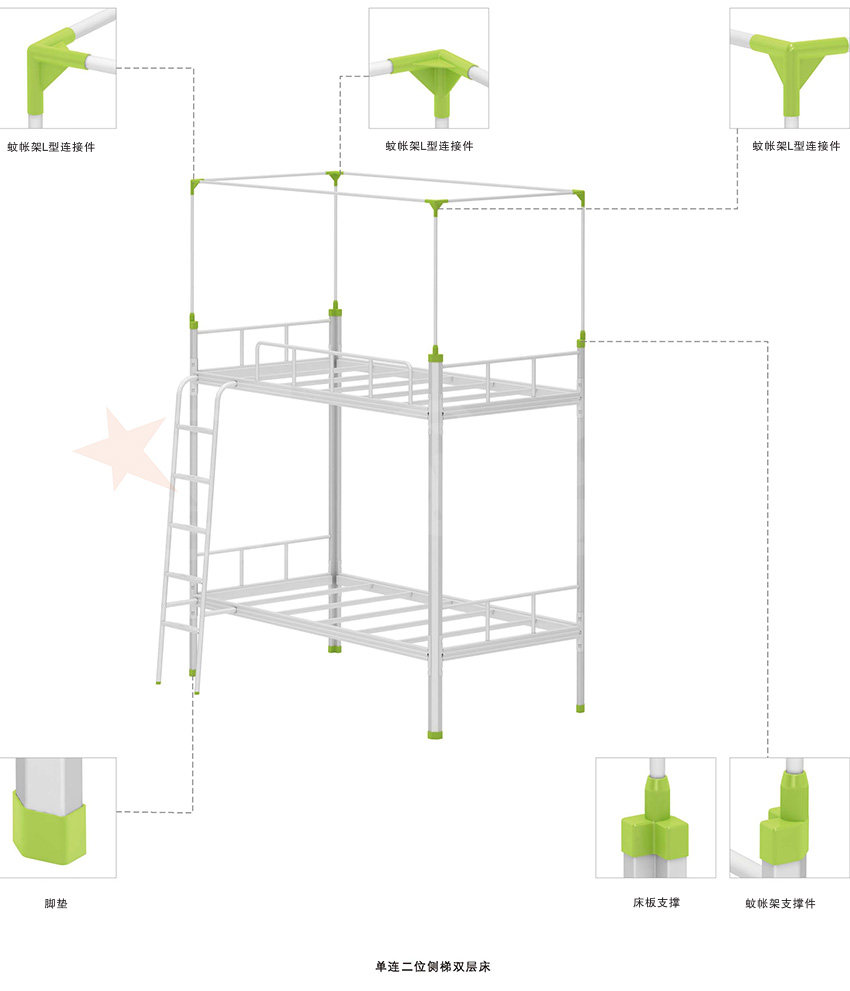 蚊帐架L型连接件

蚊帐架L型连接件

蚊帐架L型连接件

脚垫

床板支撑

蚊帐架支撑件

单连二位侧梯双层床